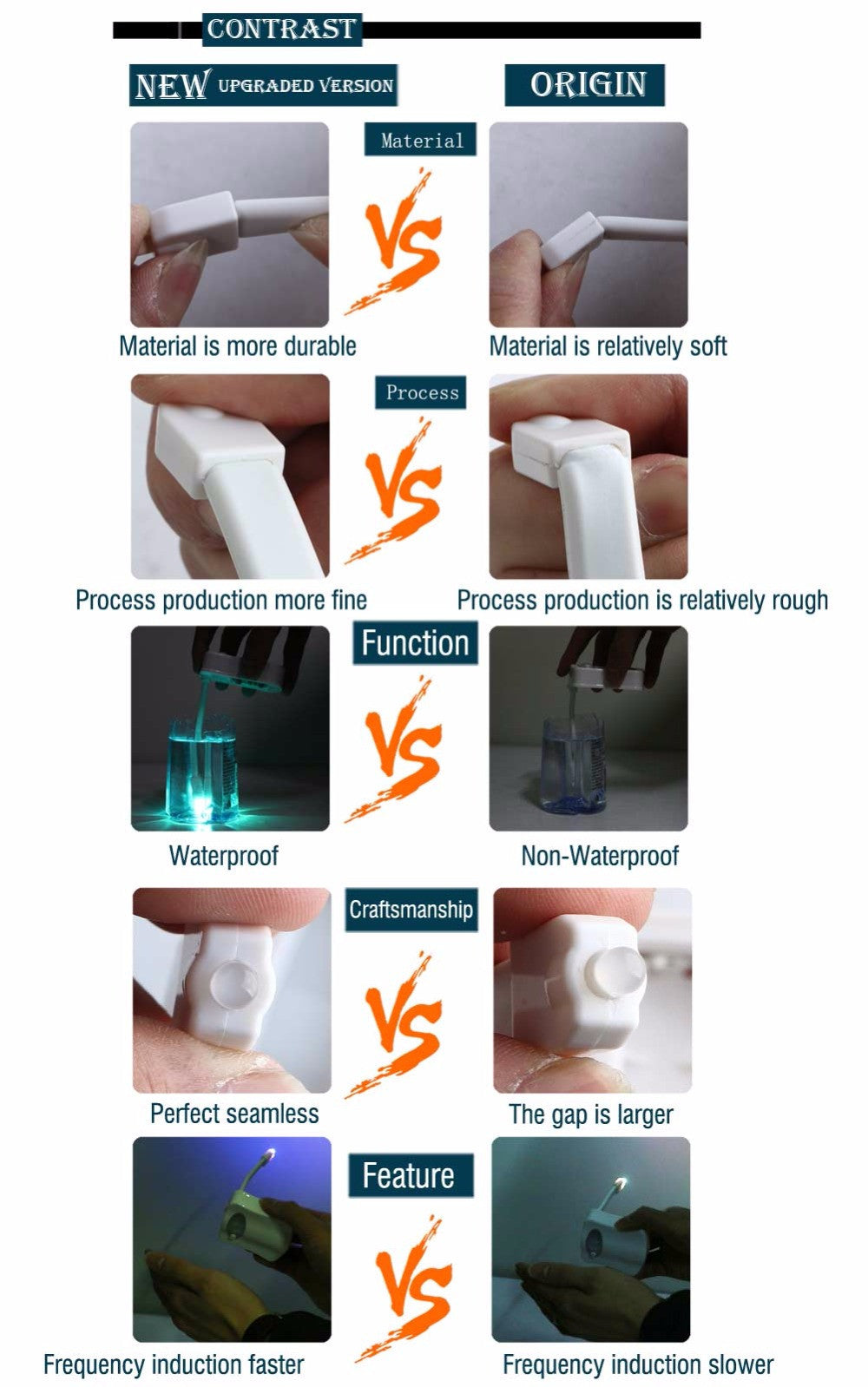 CONTRAST

NEW UPGRADED VERSION

ORIGIN

Material

VS

Material is more durable

Material is relatively soft

Process

VS

Process production more fine

Process production is relatively rough

Function

VS

Waterproof

Non-Waterproof

Craftsmanship

VS

Perfect seamless

The gap is larger

Feature

VS

Frequency induction faster

Frequency induction slower